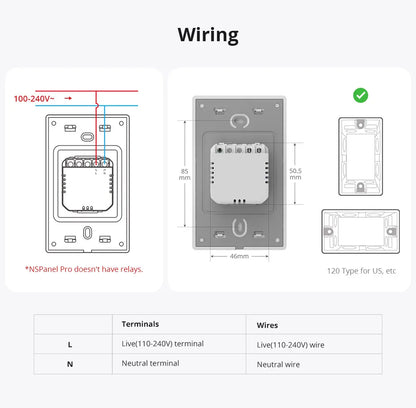 Wiring

100-240V~

*NSPanel Pro doesn't have relays.

85 mm

50.5 mm

46mm

120 Type for US, etc

| | Terminals | Wires |
|---|---|---|
| L | Live(110-240V) terminal | Live(110-240V) wire |
| N | Neutral terminal | Neutral wire |