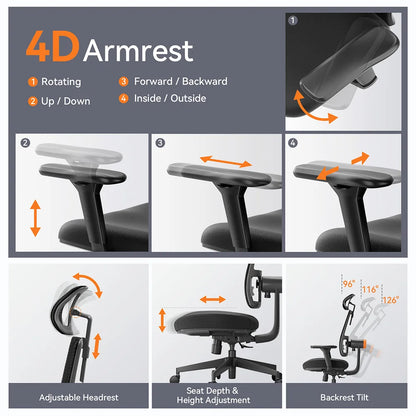 4D Armrest

1 Rotating
2 Up / Down
3 Forward / Backward
4 Inside / Outside

1

2

3

4

96°
116°
126°

Adjustable Headrest

Seat Depth & Height Adjustment

Backrest Tilt